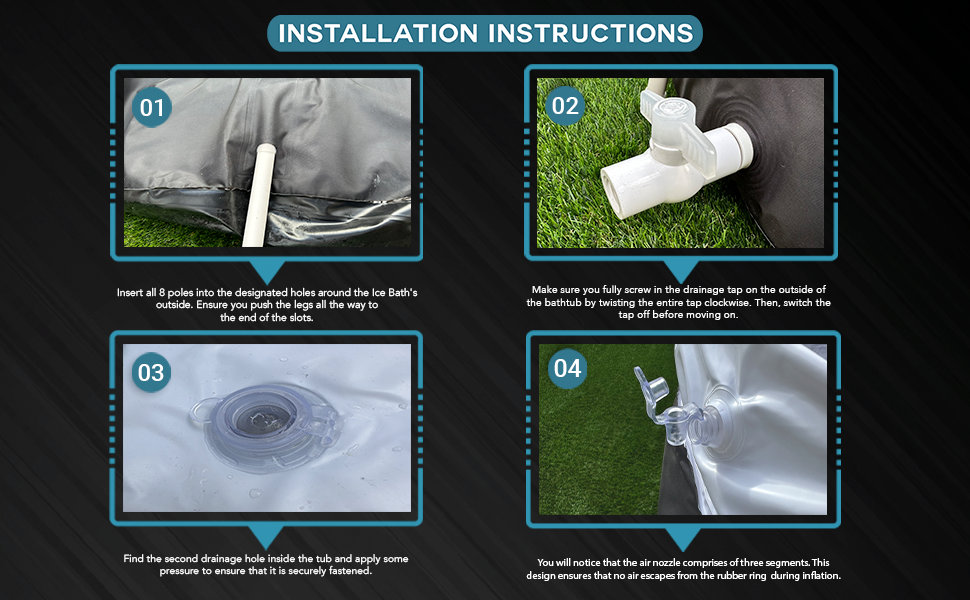 INSTALLATION INSTRUCTIONS

01

Insert all 8 poles into the designated holes around the Ice Bath's outside. Ensure you push the legs all the way to the end of the slots.

02

Make sure you fully screw in the drainage tap on the outside of the bathtub by twisting the entire tap clockwise. Then, switch the tap off before moving on.

03

Find the second drainage hole inside the tub and apply some pressure to ensure that it is securely fastened.

04

You will notice that the air nozzle comprises of three segments. This design ensures that no air escapes from the rubber ring during inflation.