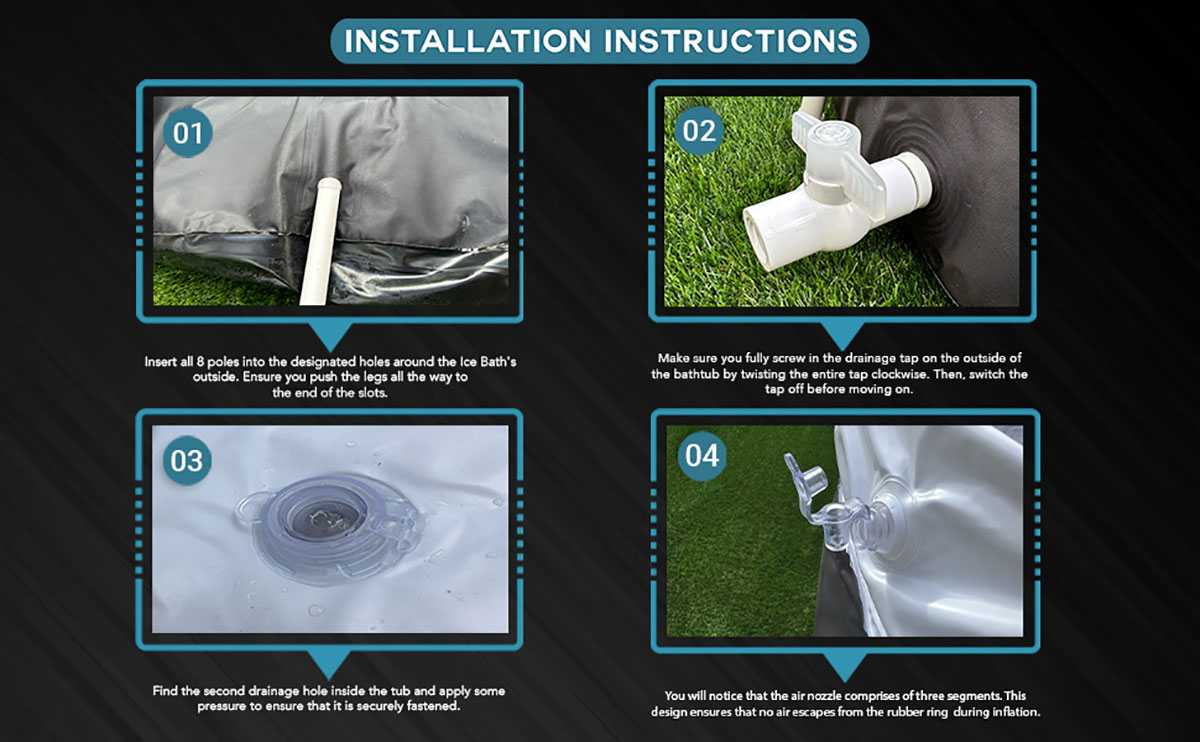 INSTALLATION INSTRUCTIONS

01

Insert all 8 poles into the designated holes around the Ice Bath's outside. Ensure you push the legs all the way to the end of the slots.

02

Make sure you fully screw in the drainage tap on the outside of the bathtub by twisting the entire tap clockwise. Then, switch the tap off before moving on.

03

Find the second drainage hole inside the tub and apply some pressure to ensure that it is securely fastened.

04

You will notice that the air nozzle comprises of three segments. This design ensures that no air escapes from the rubber ring during inflation.